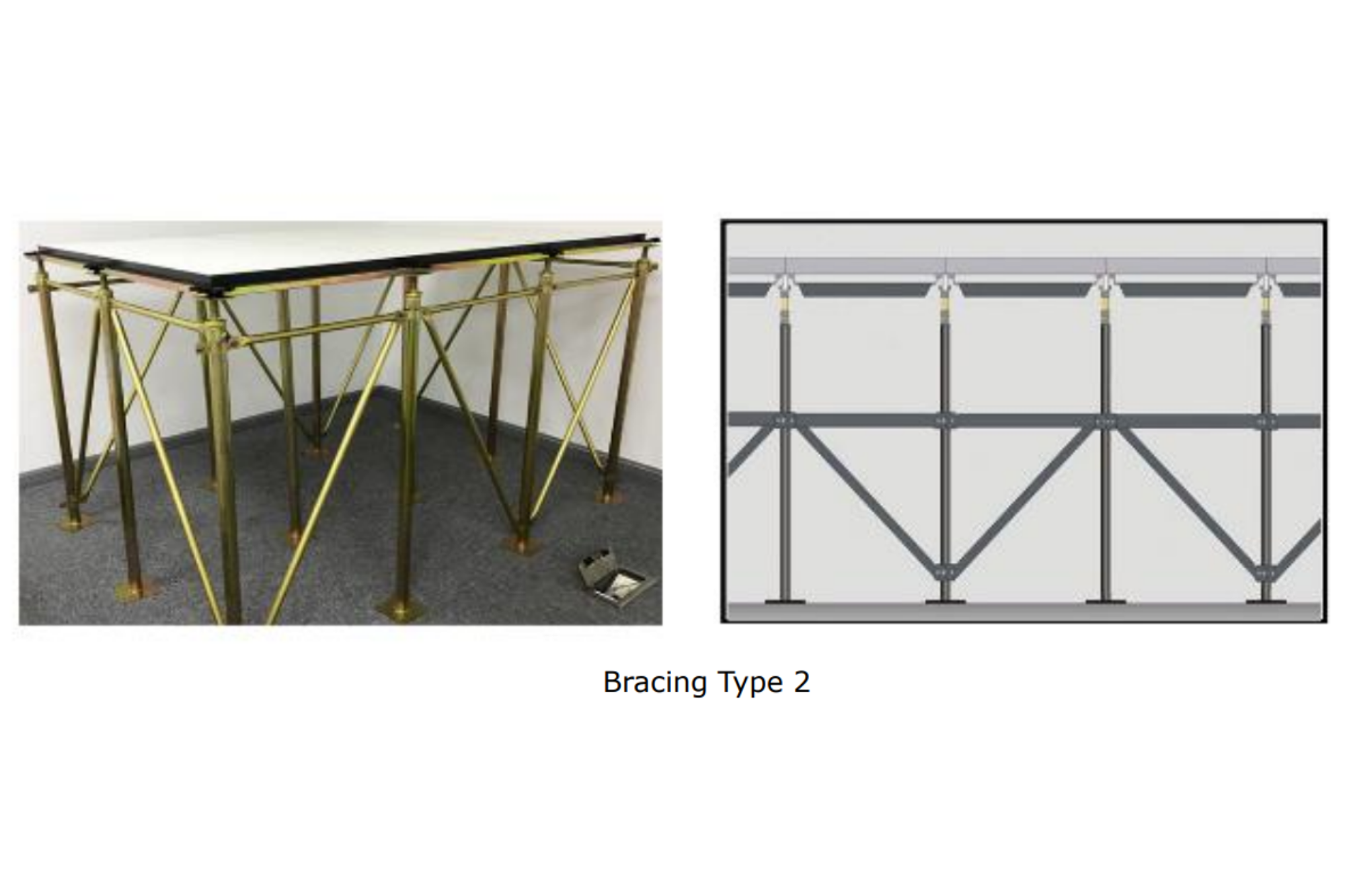 Bracing Type 2