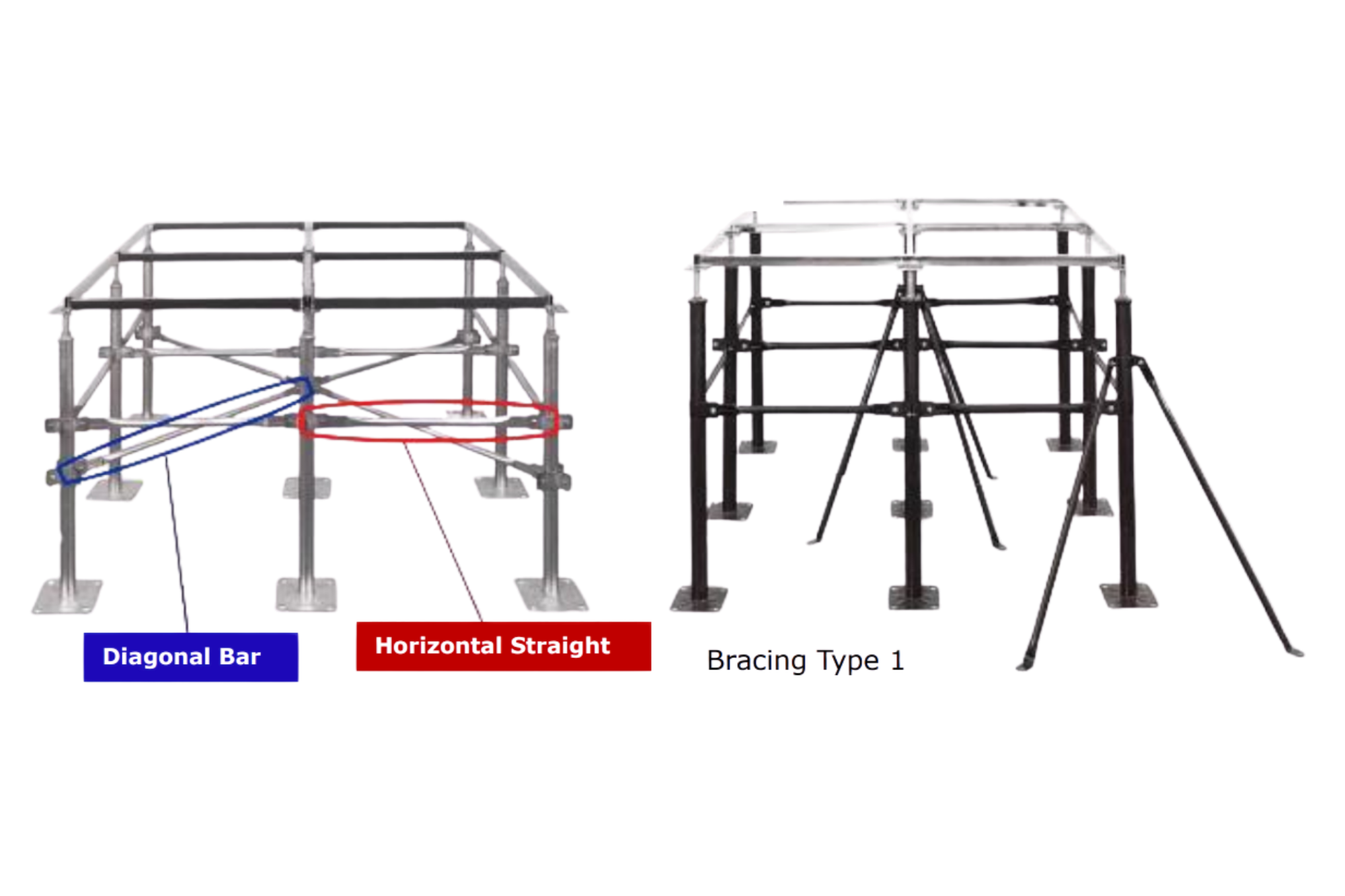 Diagonal Bar

Horizontal Straight

Bracing Type 1